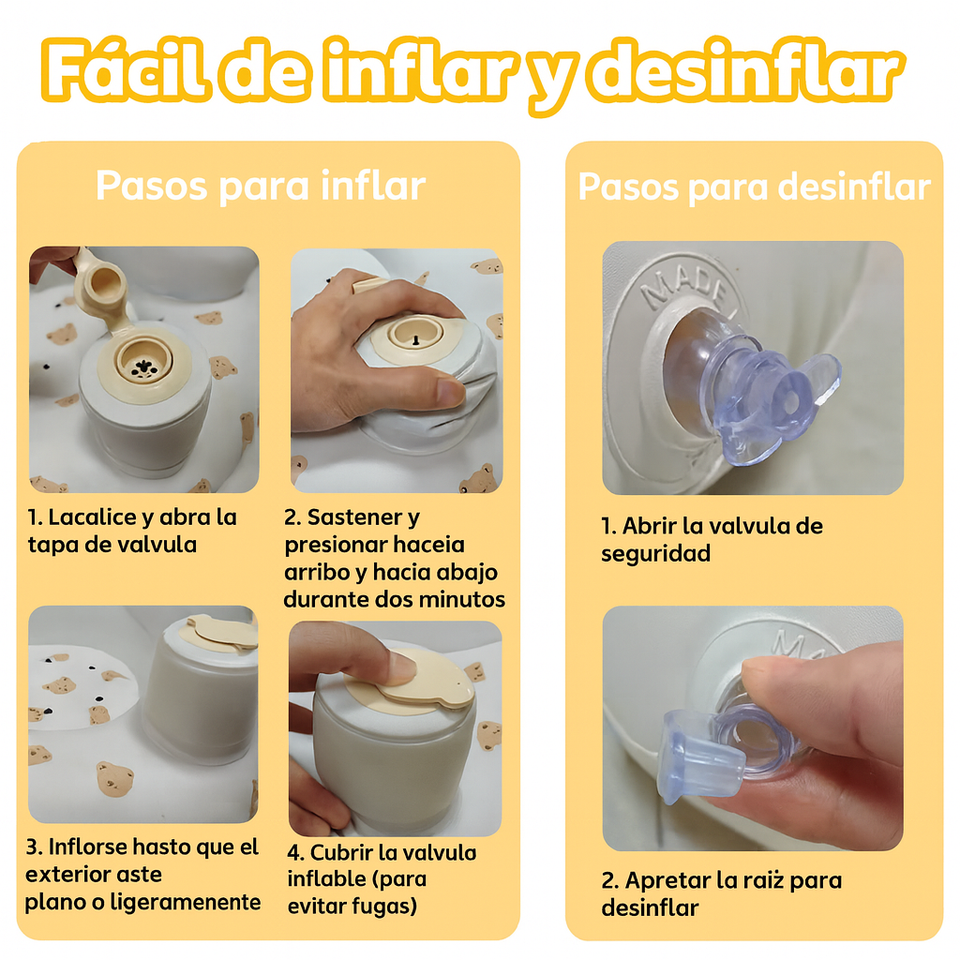 Fácil de inflar y desinflar

Pasos para inflar

1. Lacalice y abra la tapa de valvula

2. Sastener y presionar haceia arribo y hacia abajo durante dos minutos

3. Inflorse hasto que el exterior aste plano o ligeramenente

4. Cubrir la valvula inflable (para evitar fugas)

Pasos para desinflar

MADE

1. Abrir la valvula de seguridad

MA

2. Apretar la raiz para desinflar